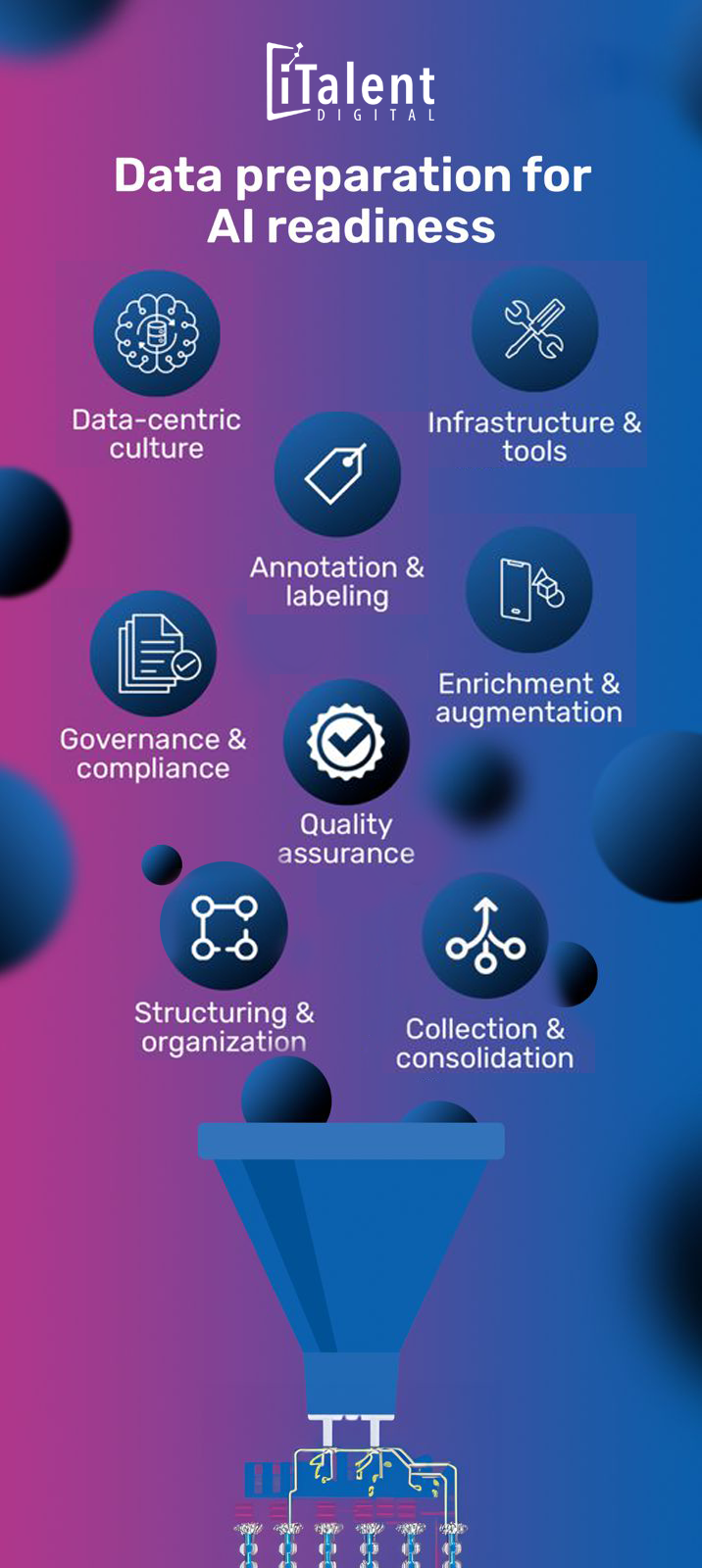 iTalent
DIGITAL

Data preparation for AI readiness

Data-centric culture

Infrastructure & tools

Annotation & labeling

Enrichment & augmentation

Governance & compliance

Quality assurance

Structuring & organization

Collection & consolidation