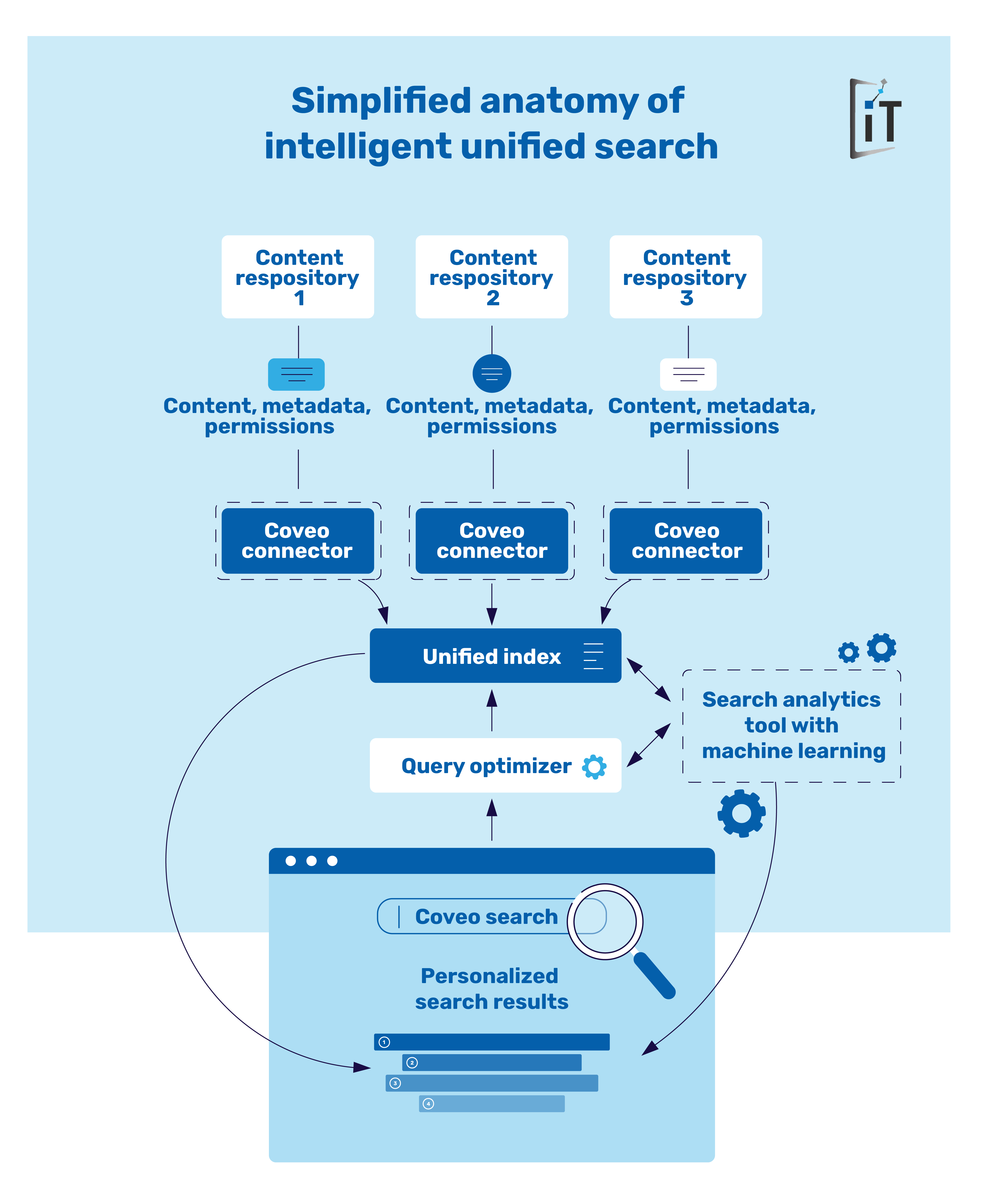 Simplified anatomy of intelligent unified search

iT

Content respository 1

Content respository 2

Content respository 3

Content, metadata, permissions

Content, metadata, permissions

Content, metadata, permissions

Coveo connector

Coveo connector

Coveo connector

Unified index

Search analytics tool with machine learning

Query optimizer

Coveo search

Personalized search results

1

2

3

4