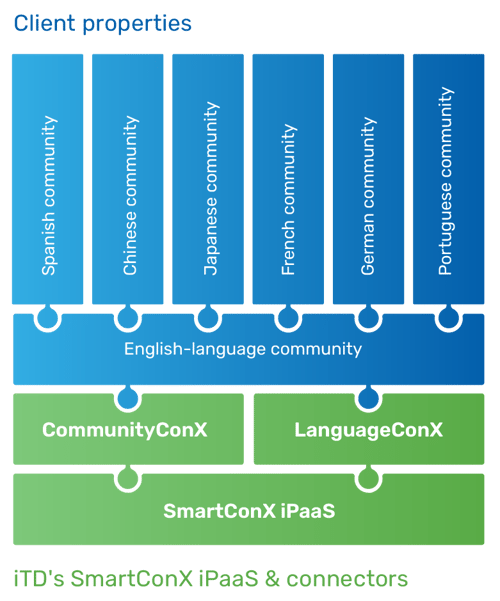 Client properties

Spanish community

Chinese community

Japanese community

French community

German community

Portuguese community

English-language community

CommunityConX

LanguageConX

SmartConX iPaaS

iTD's SmartConX iPaaS & connectors